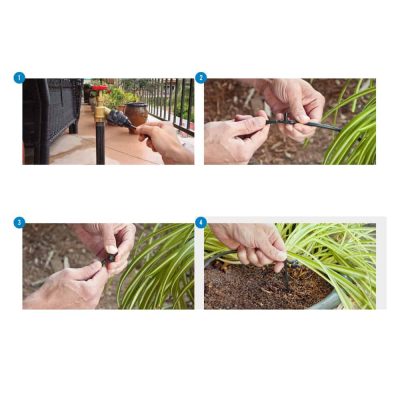 1

2

3

4